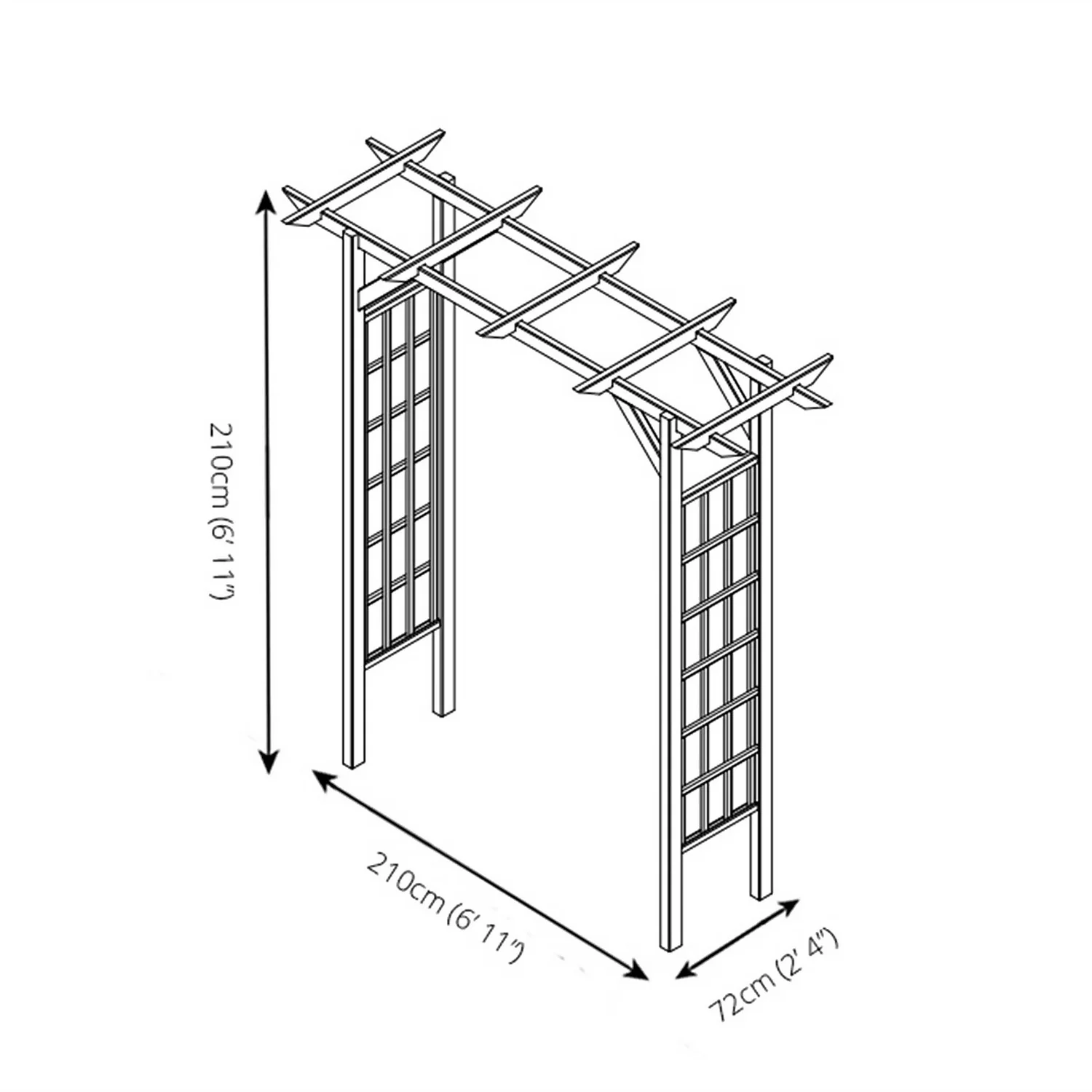 210cm (6' 11")

210cm (6' 11")

72cm (2' 4")